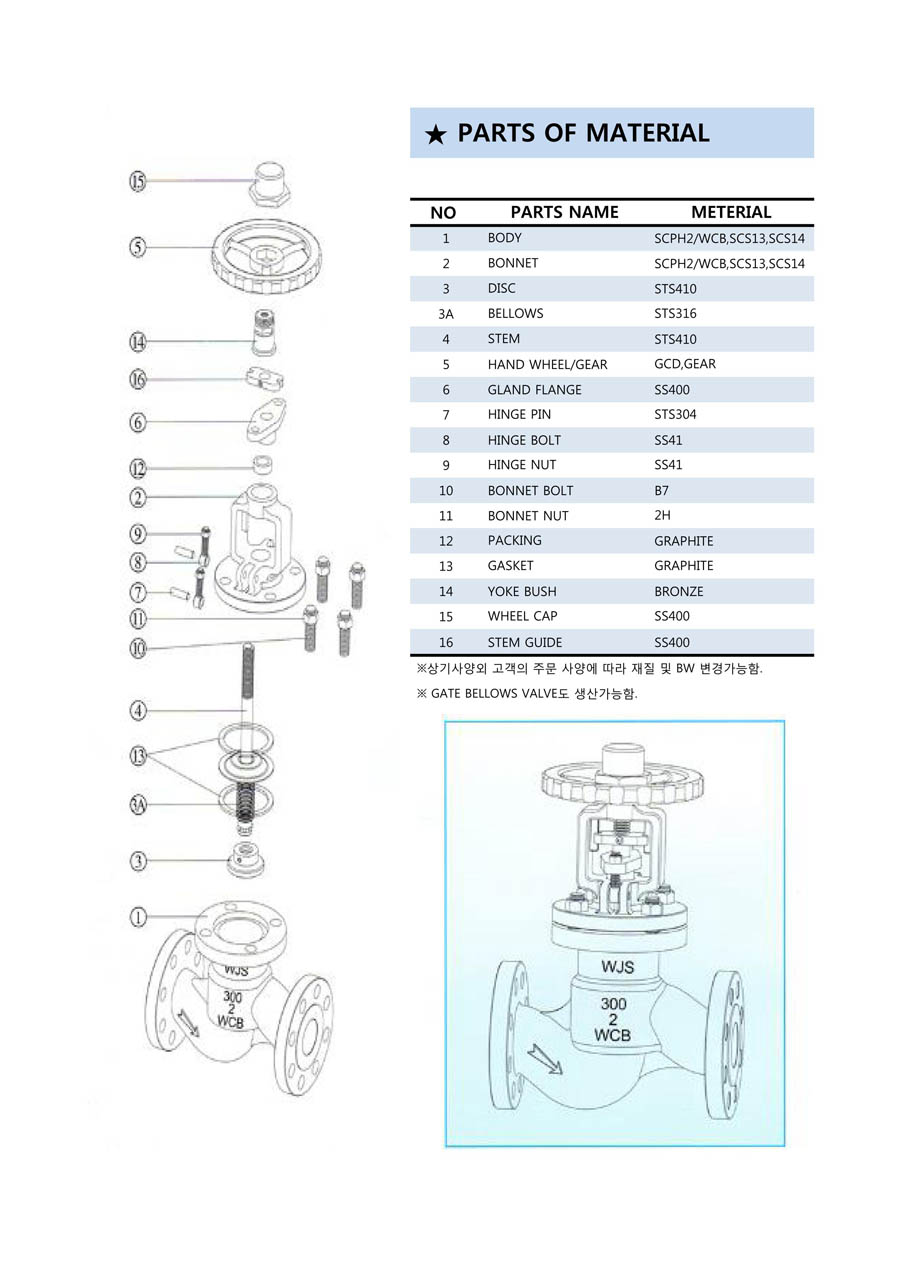 ★ PARTS OF MATERIAL

| NO | PARTS NAME | METERIAL |
|---|---|---|
| 1 | BODY | SCPH2/WCB,SCS13,SCS14 |
| 2 | BONNET | SCPH2/WCB,SCS13,SCS14 |
| 3 | DISC | STS410 |
| 3A | BELLOWS | STS316 |
| 4 | STEM | STS410 |
| 5 | HAND WHEEL/GEAR | GCD,GEAR |
| 6 | GLAND FLANGE | SS400 |
| 7 | HINGE PIN | STS304 |
| 8 | HINGE BOLT | SS41 |
| 9 | HINGE NUT | SS41 |
| 10 | BONNET BOLT | B7 |
| 11 | BONNET NUT | 2H |
| 12 | PACKING | GRAPHITE |
| 13 | GASKET | GRAPHITE |
| 14 | YOKE BUSH | BRONZE |
| 15 | WHEEL CAP | SS400 |
| 16 | STEM GUIDE | SS400 |

※상기사양외 고객의 주문 사양에 따라 재질 및 BW 변경가능함.

※ GATE BELLOWS VALVE도 생산가능함.

15
5
14
16
6
12
2
9
8
7
11
10
4
13
3A
3
1

WJS
300
2
WCB

WJS
300
2
WCB